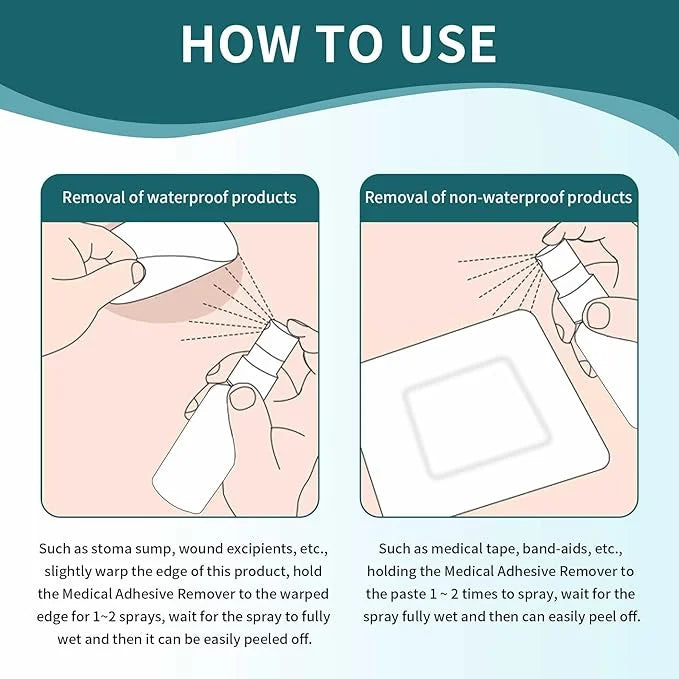 HOW TO USE

Removal of waterproof products

Such as stoma sump, wound excipients, etc., slightly warp the edge of this product, hold the Medical Adhesive Remover to the warped edge for 1~2 sprays, wait for the spray to fully wet and then it can be easily peeled off.

Removal of non-waterproof products

Such as medical tape, band-aids, etc., holding the Medical Adhesive Remover to the paste 1 ~ 2 times to spray, wait for the spray fully wet and then can easily peel off.