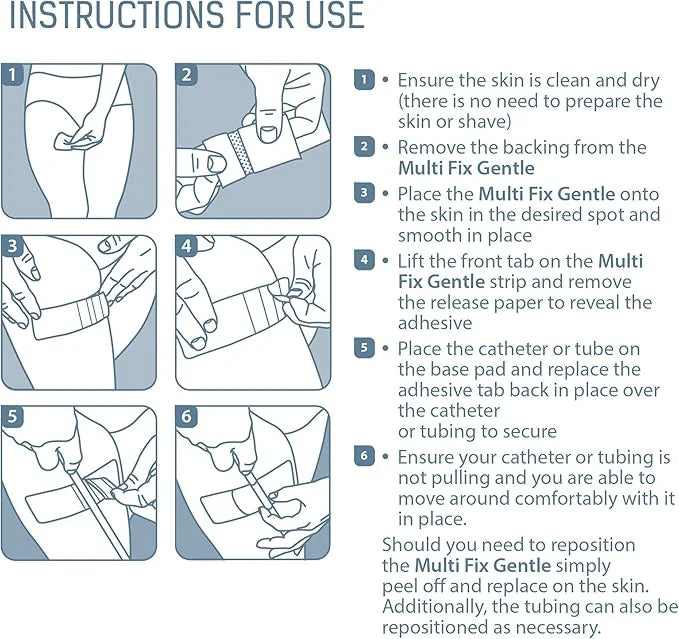 INSTRUCTIONS FOR USE

1

2

3

4

5

6

1 • Ensure the skin is clean and dry (there is no need to prepare the skin or shave)

2 • Remove the backing from the Multi Fix Gentle

3 • Place the Multi Fix Gentle onto the skin in the desired spot and smooth in place

4 • Lift the front tab on the Multi Fix Gentle strip and remove the release paper to reveal the adhesive

5 • Place the catheter or tube on the base pad and replace the adhesive tab back in place over the catheter
or tubing to secure

6 • Ensure your catheter or tubing is not pulling and you are able to move around comfortably with it in place.

Should you need to reposition the Multi Fix Gentle simply peel off and replace on the skin. Additionally, the tubing can also be repositioned as necessary.