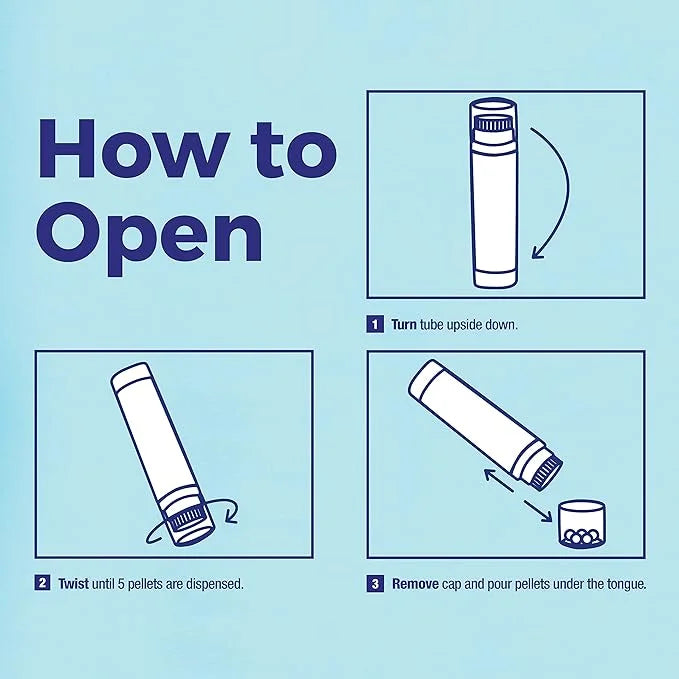 How to Open

1 Turn tube upside down.

2 Twist until 5 pellets are dispensed.

3 Remove cap and pour pellets under the tongue.