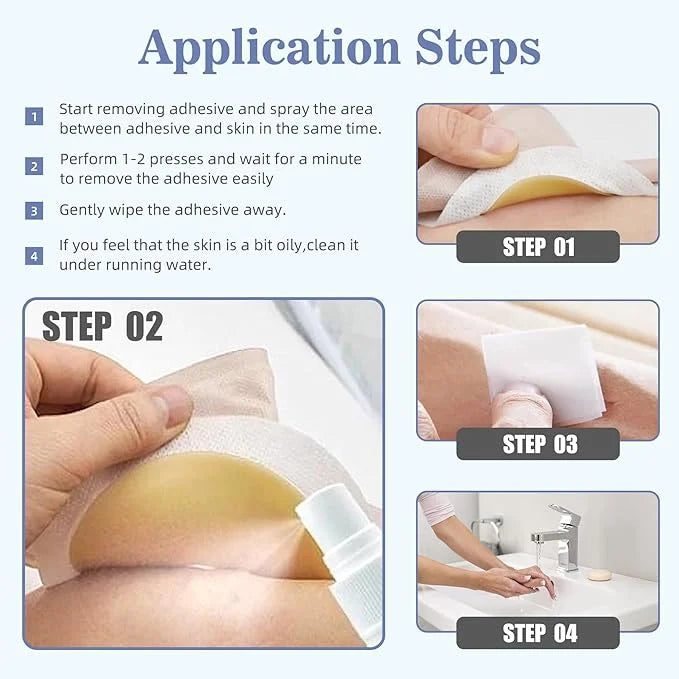 Application Steps

1 Start removing adhesive and spray the area between adhesive and skin in the same time.

2 Perform 1-2 presses and wait for a minute to remove the adhesive easily

3 Gently wipe the adhesive away.

4 If you feel that the skin is a bit oily,clean it under running water.

STEP 01

STEP 02

STEP 03

STEP 04